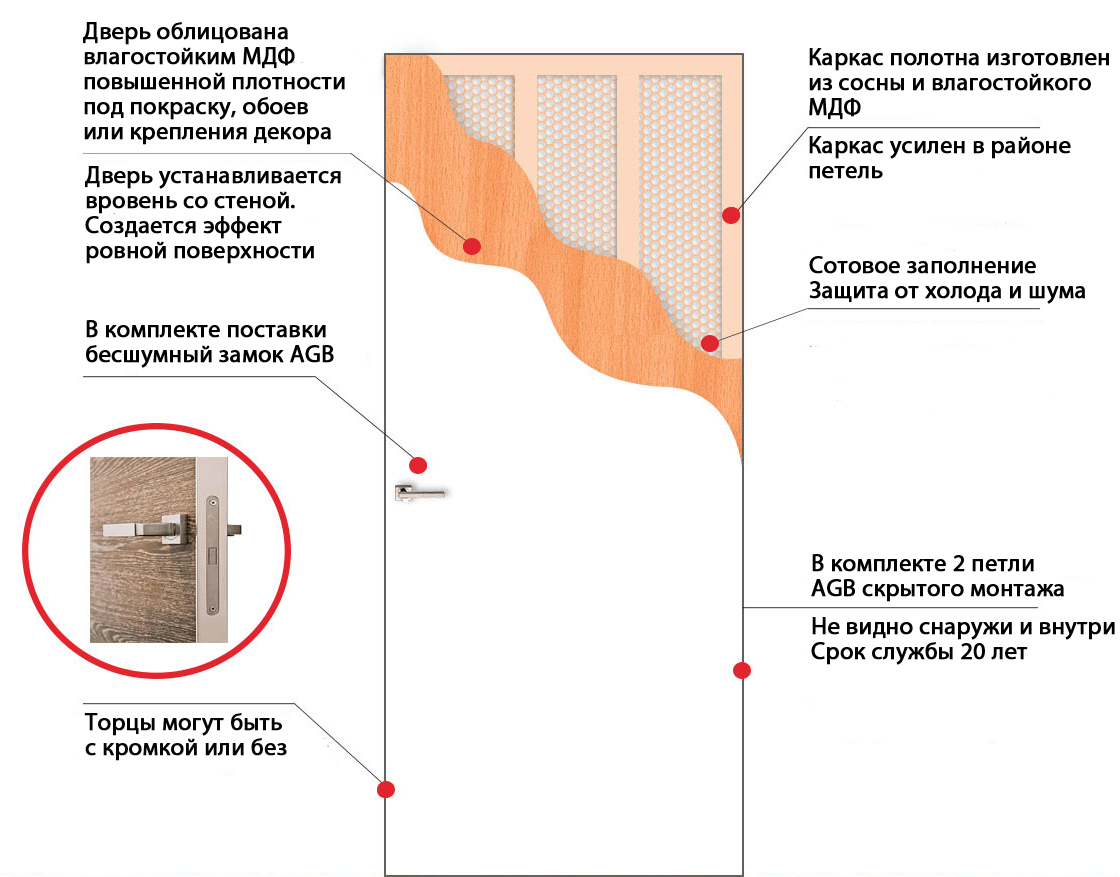 Дверь облицована влагостойким МДФ повышенной плотности под покраску, обоев или крепления декора

Дверь устанавливается вровень со стеной. Создается эффект ровной поверхности

В комплекте поставки бесшумный замок AGB

Торцы могут быть с кромкой или без

Каркас полотна изготовлен из сосны и влагостойкого МДФ

Каркас усилен в районе петель

Сотовое заполнение
Защита от холода и шума

В комплекте 2 петли AGB скрытого монтажа

Не видно снаружи и внутри
Срок службы 20 лет